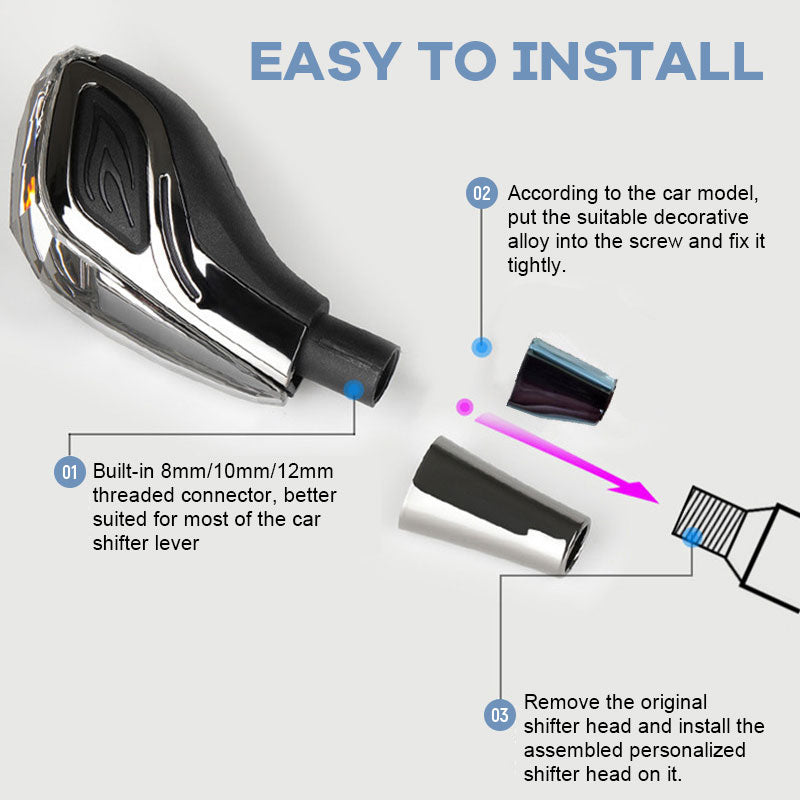 EASY TO INSTALL

02 According to the car model, put the suitable decorative alloy into the screw and fix it tightly.

01 Built-in 8mm/10mm/12mm threaded connector, better suited for most of the car shifter lever

03 Remove the original shifter head and install the assembled personalized shifter head on it.